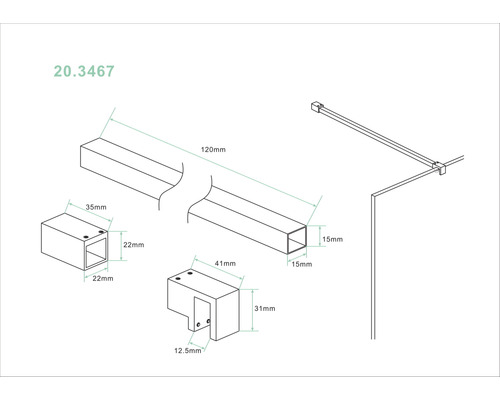 20.3467

120mm

35mm

22mm

22mm

15mm

15mm

41mm

31mm

12.5mm