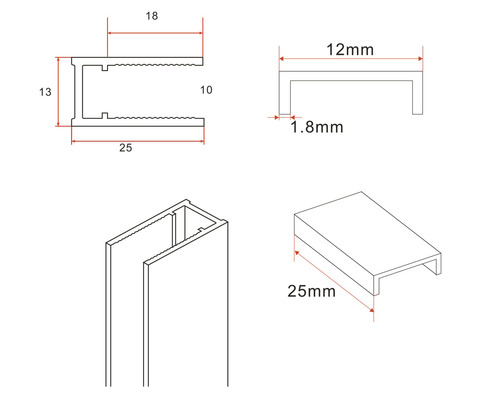 18
13
10
25
12mm
1.8mm
25mm