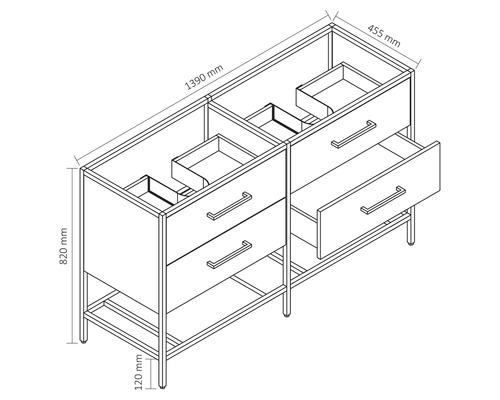 1390 mm
455 mm
820 mm
120 mm