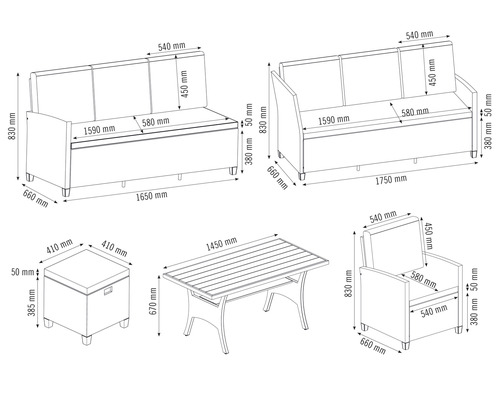 540 mm
450 mm
830 mm
1590 mm
580 mm
50 mm
380 mm
660 mm
1650 mm

540 mm
450 mm
830 mm
1590 mm
580 mm
50 mm
380 mm
660 mm
1750 mm

410 mm
410 mm
50 mm
385 mm

1450 mm
670 mm

540 mm
450 mm
830 mm
580 mm
50 mm
540 mm
380 mm
660 mm