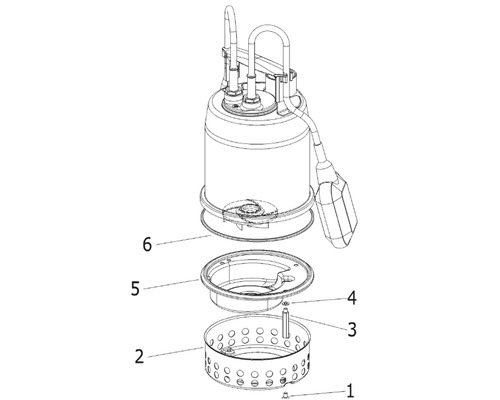 6
5
4
3
2
1