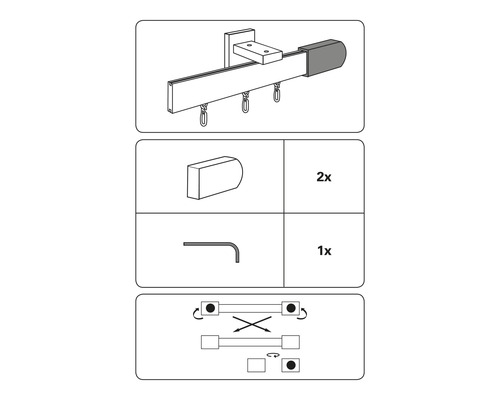 2x

1x