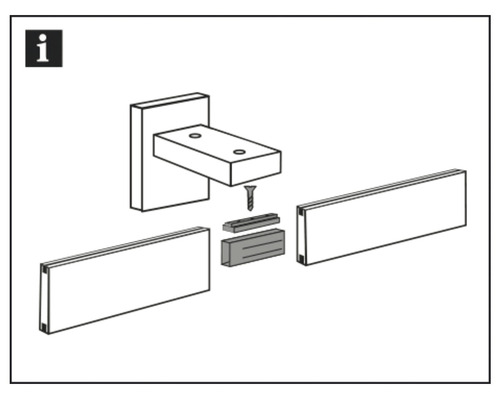 i