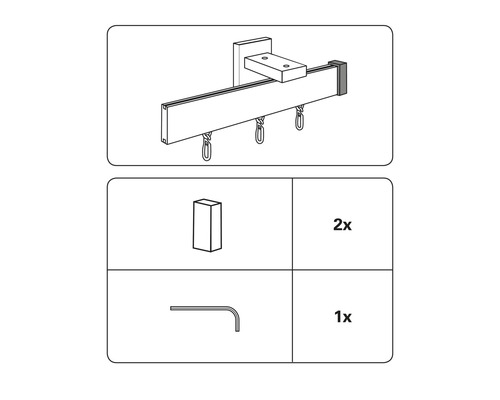 2x

1x