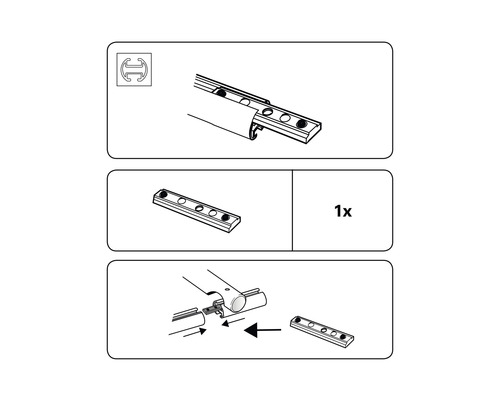 1x