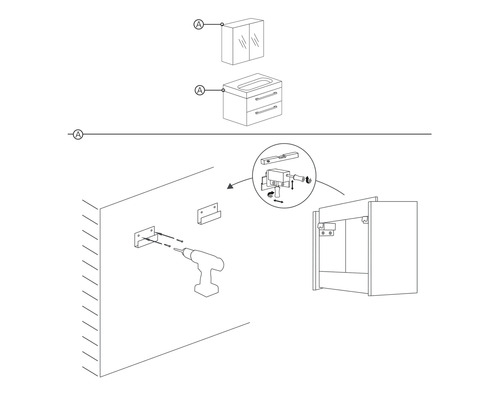 A

A

A