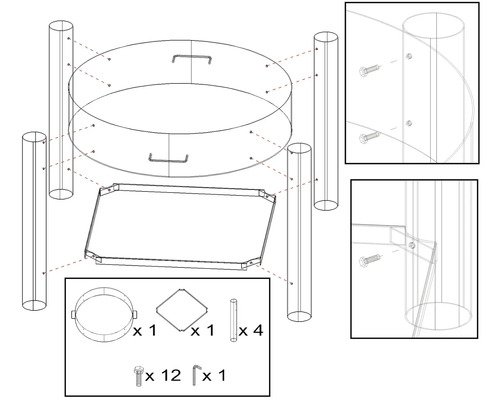 x 1 x 1 x 4

x 12 x 1