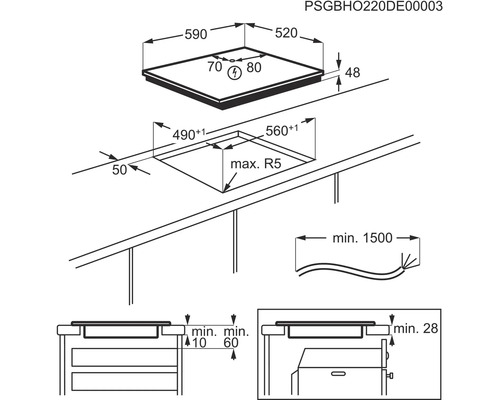 PSGBHO220DE00003

590

520

70

80

48

$490^{+1}$

$560^{+1}$

50

max. R5

min. 1500

min.
10

min.
60

min. 28