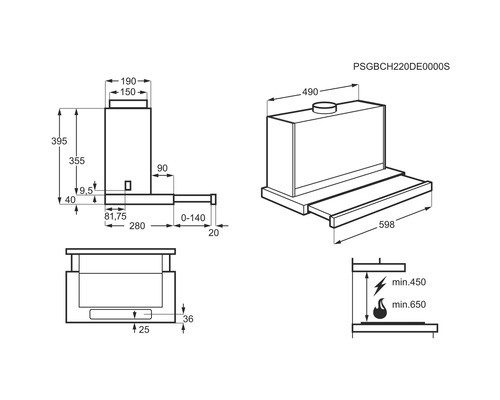 PSGBCH220DE0000S

190
150
395
355
90
9,5
40
81,75
280
0-140
20

490
598

36
25

min.450
min.650