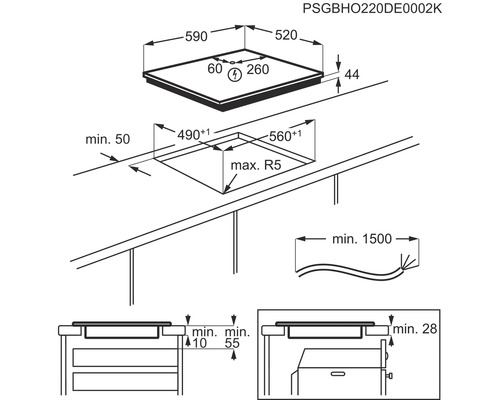 PSGBHO220DE0002K

590

520

60

260

44

min. 50

$490^{+1}$

$560^{+1}$

max. R5

min. 1500

min. 10

min. 55

min. 28