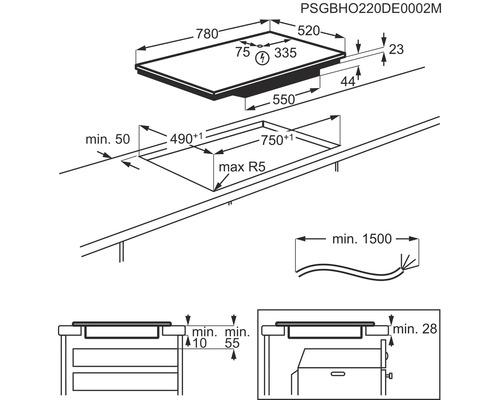 PSGBHO220DE0002M

780

520

75

335

23

44

550

min. 50

$490^{+1}$

$750^{+1}$

max R5

min. 1500

min. 10

min. 55

min. 28