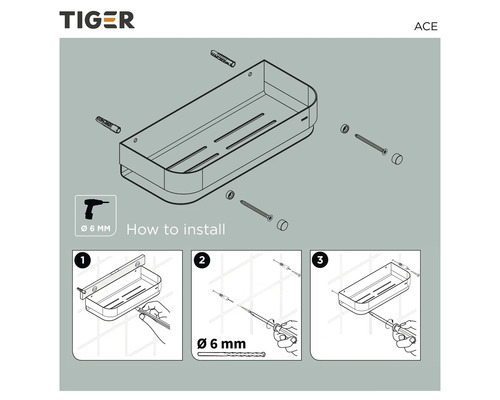 TIGER

ACE

Ø 6 MM

How to install

1

2

Ø 6 mm

3