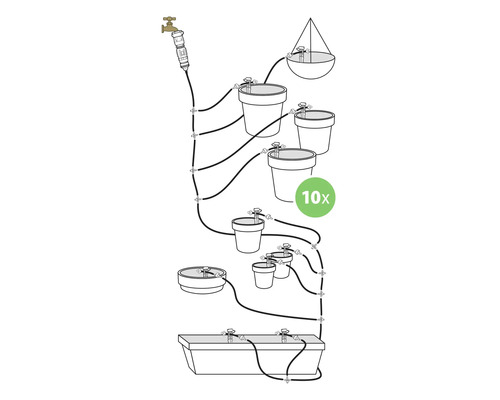 10x