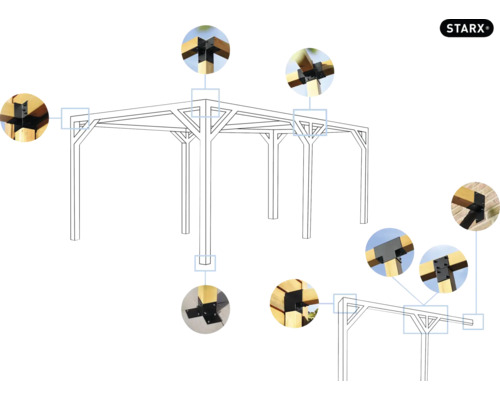 STARX®