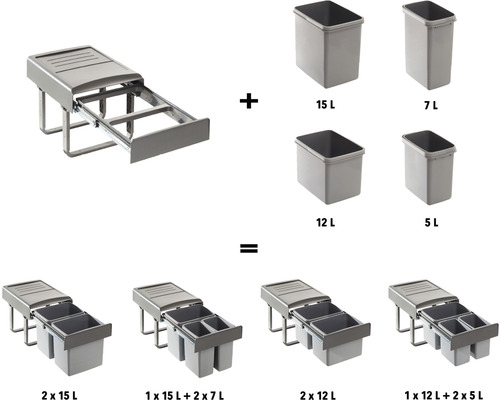 +

15 L

7 L

12 L

5 L

=

2 x 15 L

1 x 15 L + 2 x 7 L

2 x 12 L

1 x 12 L + 2 x 5 L