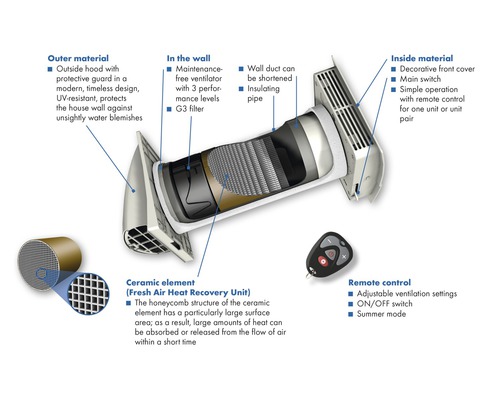 Outer material
■ Outside hood with protective guard in a modern, timeless design, UV-resistant, protects the house wall against unsightly water blemishes

In the wall
■ Maintenance-free ventilator with 3 performance levels
■ G3 filter

■ Wall duct can be shortened
■ Insulating pipe

Inside material
■ Decorative front cover
■ Main switch
■ Simple operation with remote control for one unit or unit pair

Ceramic element
(Fresh Air Heat Recovery Unit)
■ The honeycomb structure of the ceramic element has a particularly large surface area; as a result, large amounts of heat can be absorbed or released from the flow of air within a short time

Remote control
■ Adjustable ventilation settings
■ ON/OFF switch
■ Summer mode