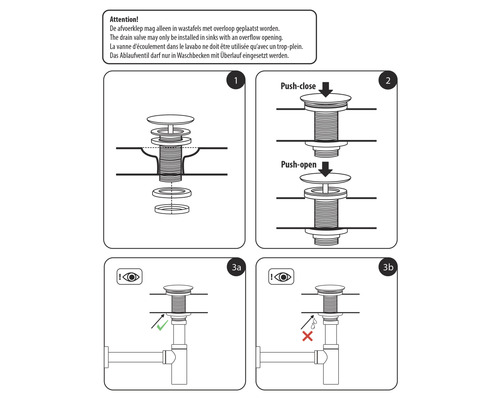 Attention!
De afvoerklep mag alleen in wastafels met overloop geplaatst worden.
The drain valve may only be installed in sinks with an overflow opening.
La vanne d'écoulement dans le lavabo ne doit être utilisée qu'avec un trop-plein.
Das Ablaufventil darf nur in Waschbecken mit Überlauf eingesetzt werden.

1

2

Push-close

Push-open

3a

!

3b

!