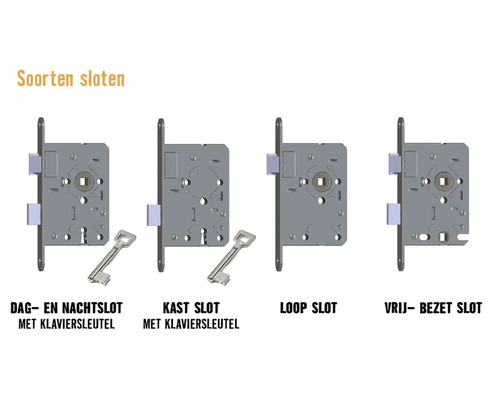 Soorten sloten

DAG- EN NACHTSLOT
MET KLAVIERSLEUTEL

KAST SLOT
MET KLAVIERSLEUTEL

LOOP SLOT

VRIJ- BEZET SLOT