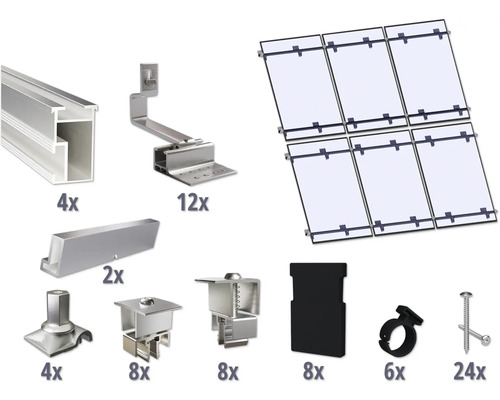 4x
12x
2x
4x
8x
8x
8x
6x
24x