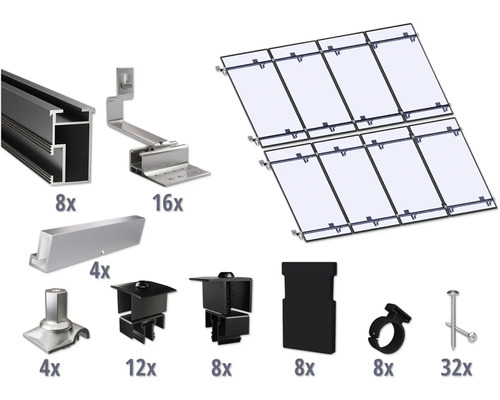 8x
16x
4x
4x
12x
8x
8x
8x
32x