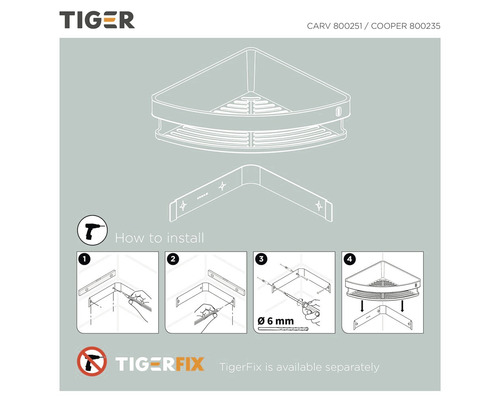 TIGER

CARV 800251 / COOPER 800235

How to install

1

2

3

Ø 6 mm

4

TIGERFIX

TigerFix is available separately