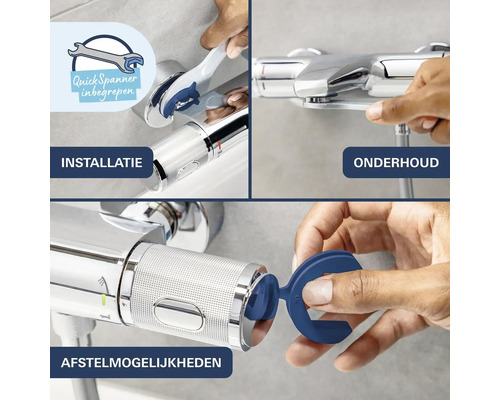 QuickSpanner inbegrepen

INSTALLATIE

ONDERHOUD

AFSTELMOGELIJKHEDEN