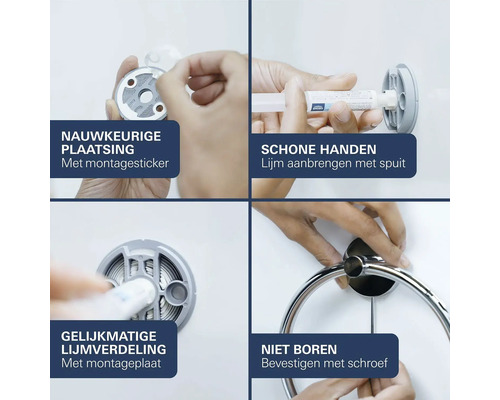 NAUWKEURIGE PLAATSING
Met montagesticker

SCHONE HANDEN
Lijm aanbrengen met spuit

GELIJKMATIGE LIJMVERDELING
Met montageplaat

NIET BOREN
Bevestigen met schroef