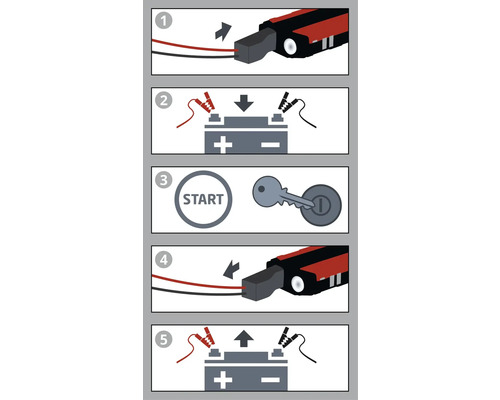 1

2

+ −

3

START

4

5

+ −