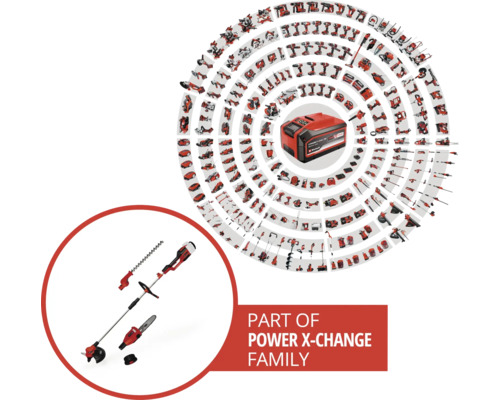 PART OF
POWER X-CHANGE
FAMILY