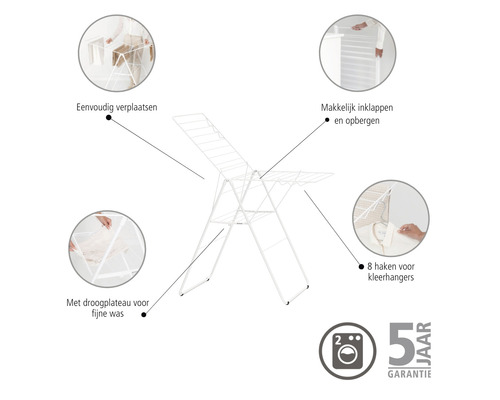 Eenvoudig verplaatsen

Makkelijk inklappen en opbergen

Met droogplateau voor fijne was

8 haken voor kleerhangers

2

5 JAAR GARANTIE