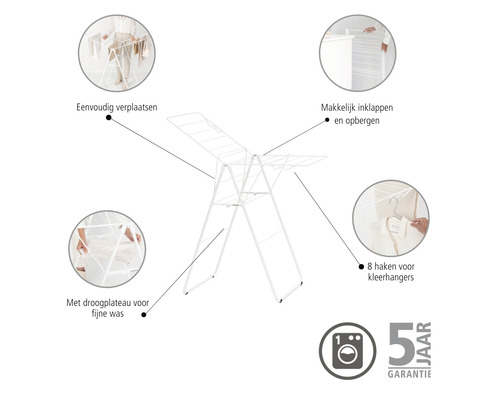 Eenvoudig verplaatsen

Makkelijk inklappen en opbergen

8 haken voor kleerhangers

Met droogplateau voor fijne was

1

5 JAAR GARANTIE