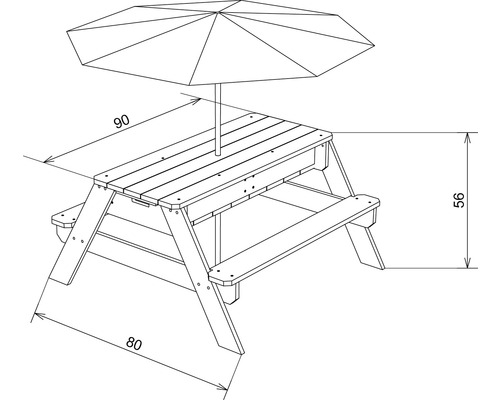 90
56
80