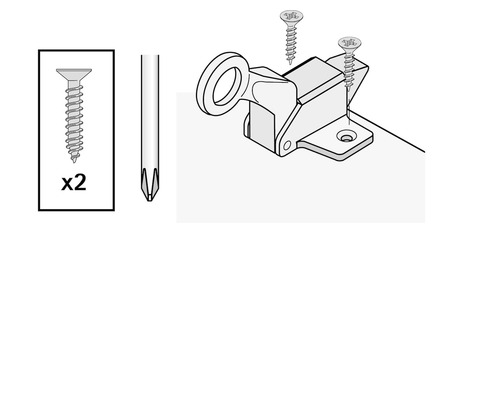 x2