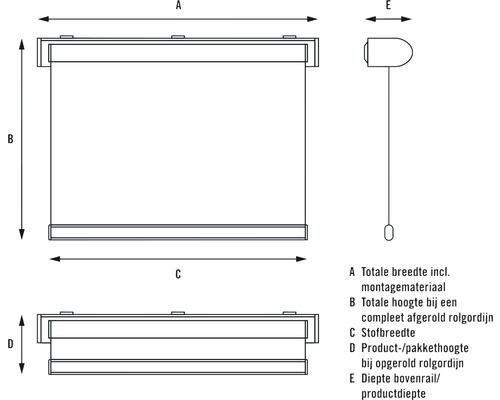 A

E

B

C

D

A Totale breedte incl. montagemateriaal
B Totale hoogte bij een compleet afgerold rolgordijn
C Stofbreedte
D Product-/pakkethoogte bij opgerold rolgordijn
E Diepte bovenrail/ productdiepte