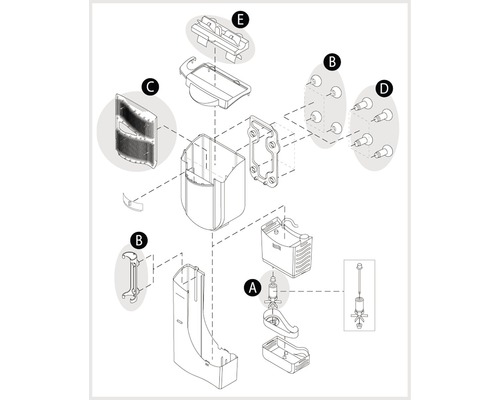 E
B
C
D
B
A