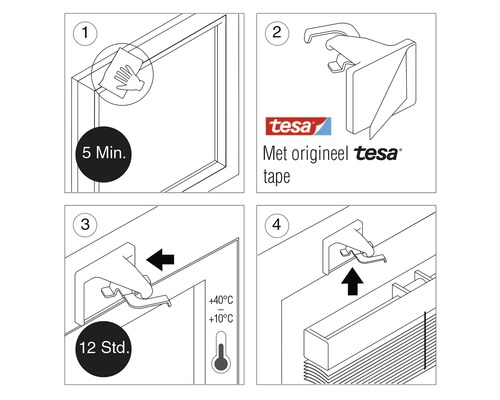 1

5 Min.

2

tesa

Met origineel tesa® tape

3

12 Std.

+40°C
–
+10°C

4