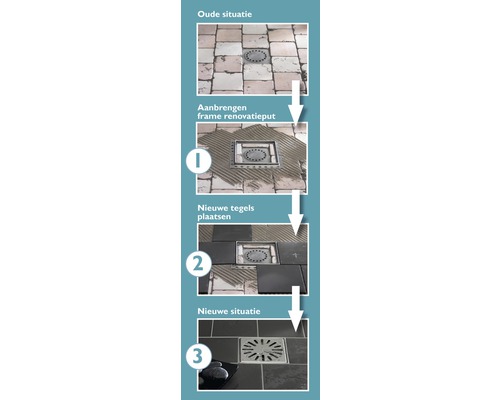 Oude situatie

Aanbrengen frame renovatieput

1

Nieuwe tegels plaatsen

2

Nieuwe situatie

3