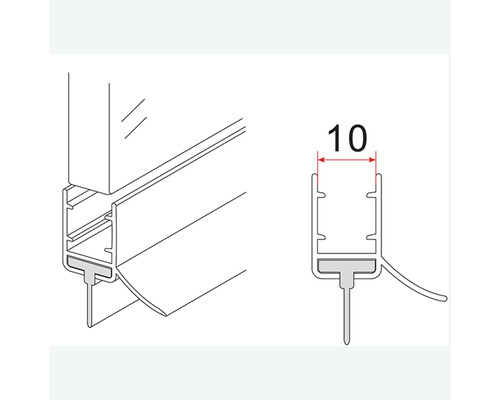 10