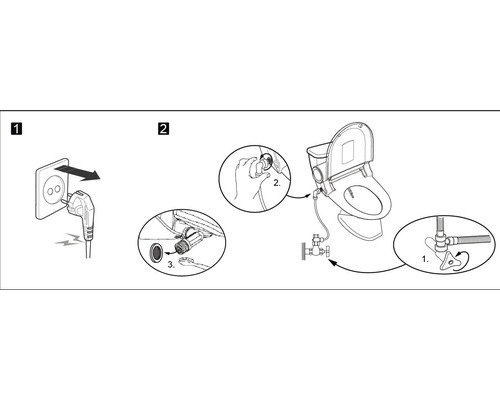 1

2

2.

3.

1.