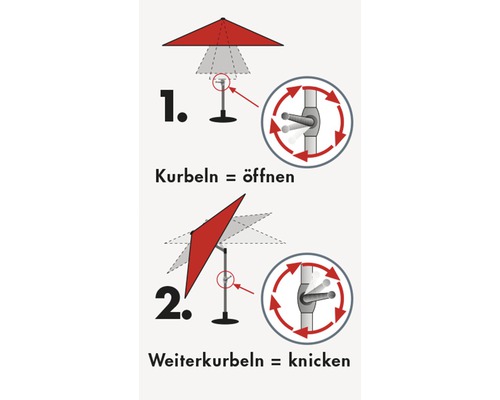 1.

Kurbeln = öffnen

2.

Weiterkurbeln = knicken