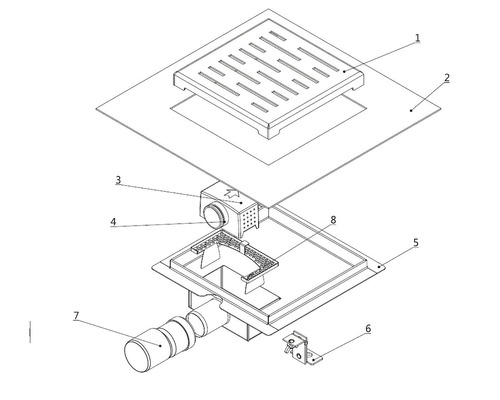 1
2
3
4
8
5
7
6