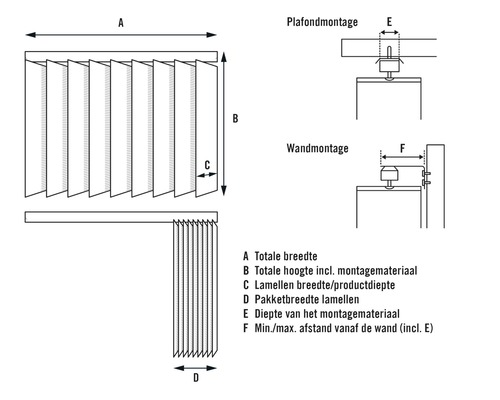 A

B

C

D

Plafondmontage

E

Wandmontage

F

A Totale breedte
B Totale hoogte incl. montagemateriaal
C Lamellen breedte/productdiepte
D Pakketbreedte lamellen
E Diepte van het montagemateriaal
F Min./max. afstand vanaf de wand (incl. E)