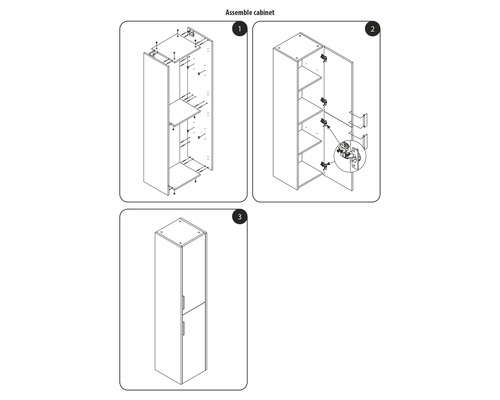 Assemble cabinet

1

2

3