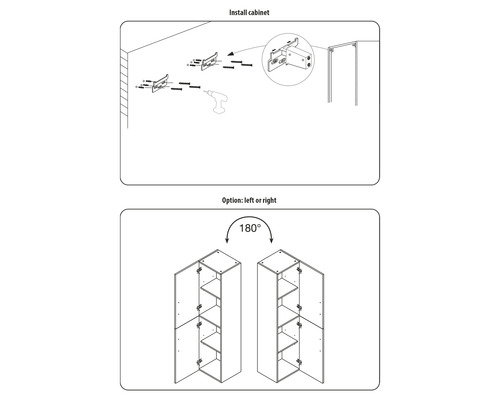 Install cabinet

Option: left or right

180°