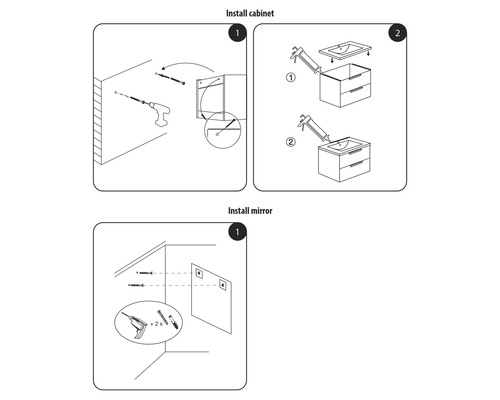 Install cabinet

1

2

①

②

Install mirror

1

+ 2 x