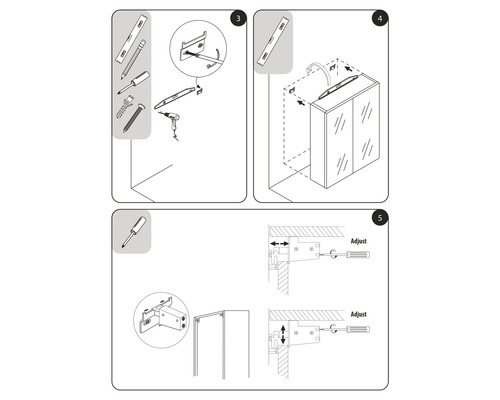 3

4

5

Adjust

Adjust