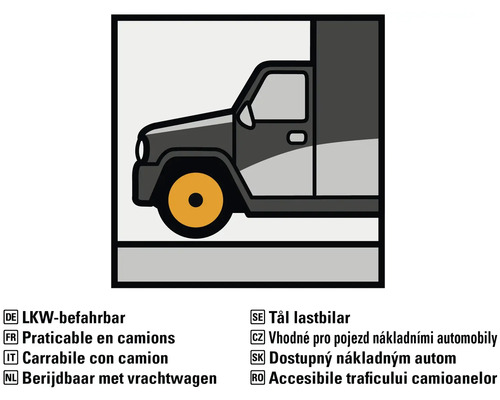 DE LKW-befahrbar
FR Praticable en camions
IT Carrabile con camion
NL Berijdbaar met vrachtwagen

SE Tål lastbilar
CZ Vhodné pro pojezd nákladními automobily
SK Dostupný nákladným autom
RO Accesibile traficului camioanelor