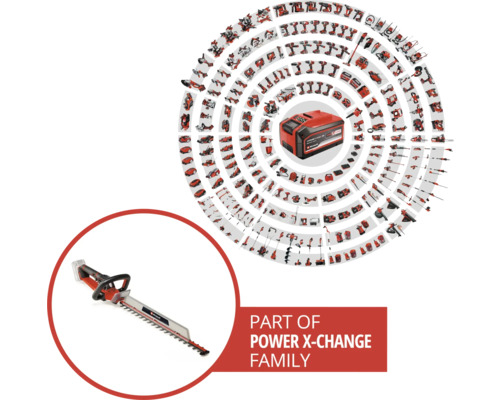 PART OF
POWER X-CHANGE
FAMILY