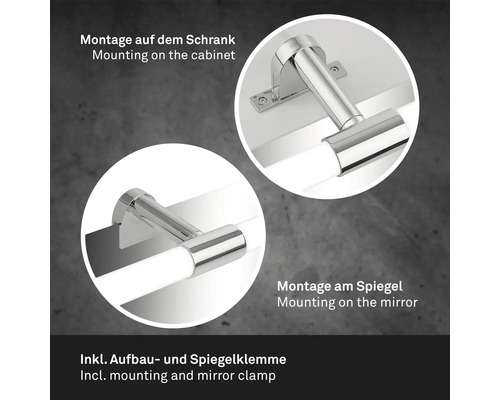 Montage auf dem Schrank
Mounting on the cabinet

Montage am Spiegel
Mounting on the mirror

Inkl. Aufbau- und Spiegelklemme
Incl. mounting and mirror clamp