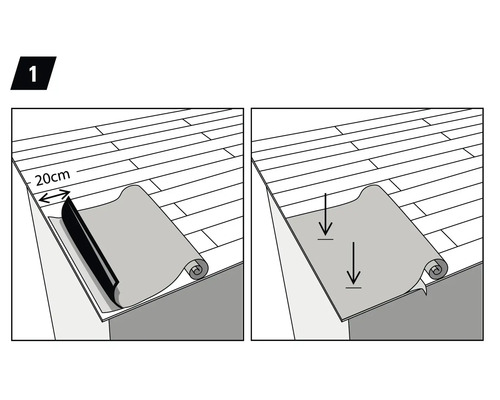 1

20cm